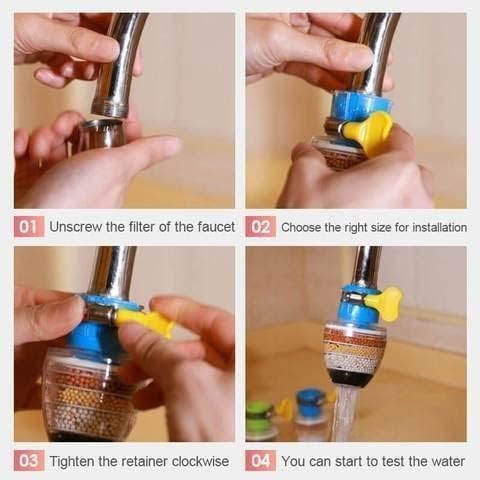 01 Unscrew the filter of the faucet

02 Choose the right size for installation

03 Tighten the retainer clockwise

04 You can start to test the water