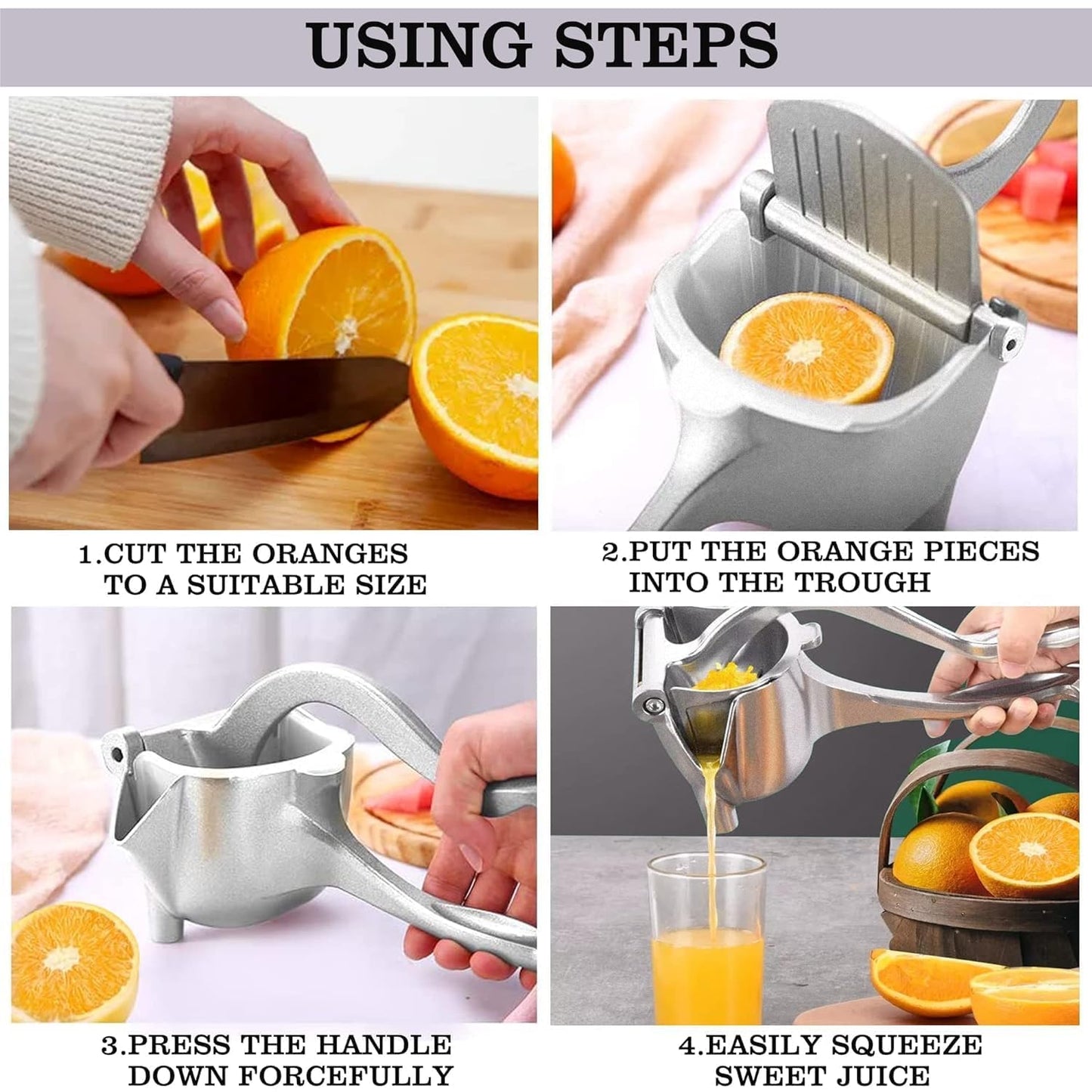 USING STEPS

1.CUT THE ORANGES TO A SUITABLE SIZE

2.PUT THE ORANGE PIECES INTO THE TROUGH

3.PRESS THE HANDLE DOWN FORCEFULLY

4.EASILY SQUEEZE SWEET JUICE