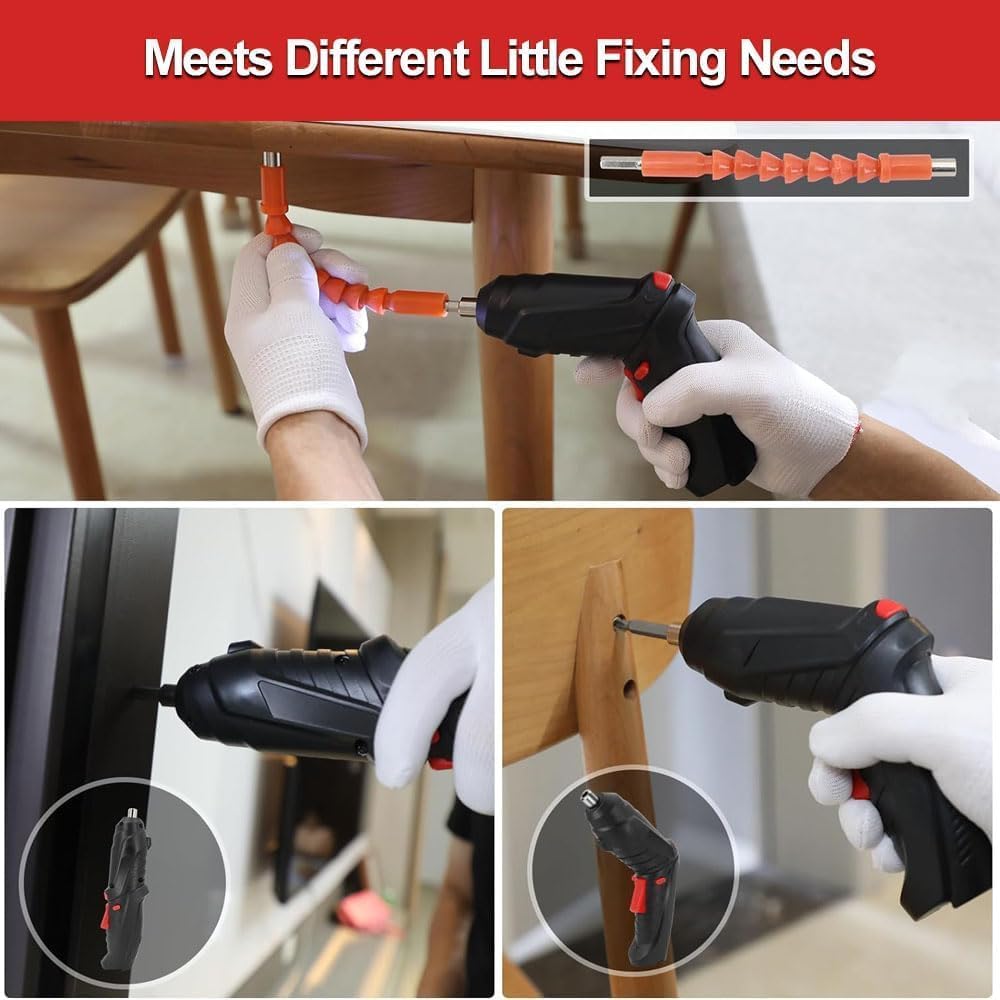 Meets Different Little Fixing Needs